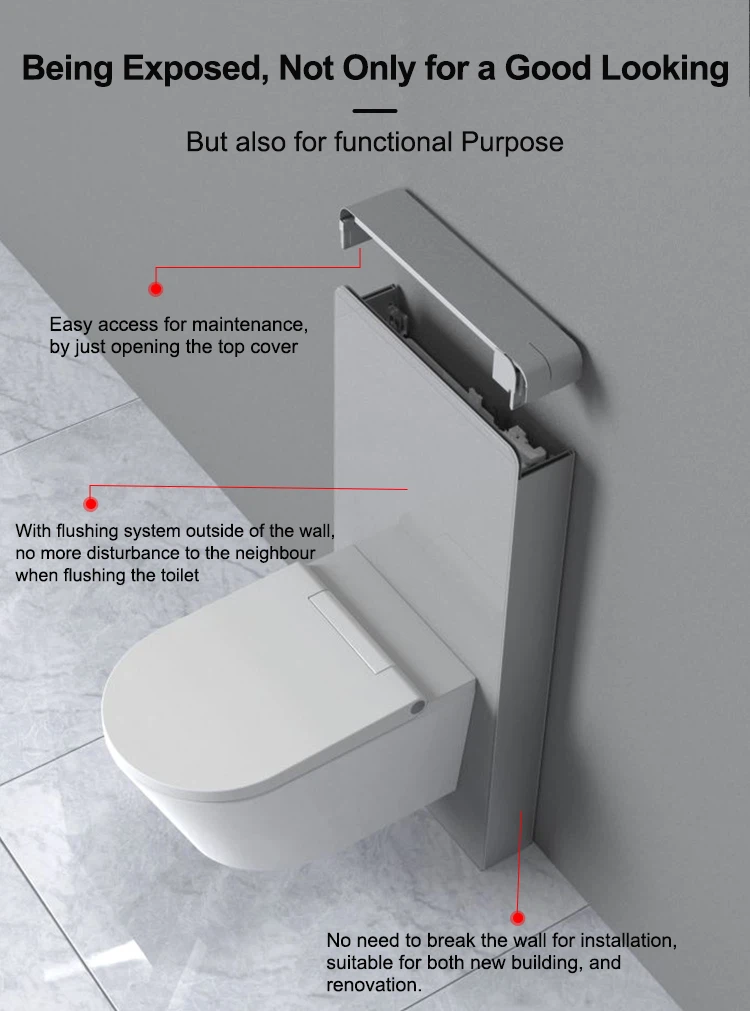 Being Exposed, Not Only for a Good Looking

But also for functional Purpose

Easy access for maintenance, by just opening the top cover

With flushing system outside of the wall, no more disturbance to the neighbour when flushing the toilet

No need to break the wall for installation, suitable for both new building, and renovation.